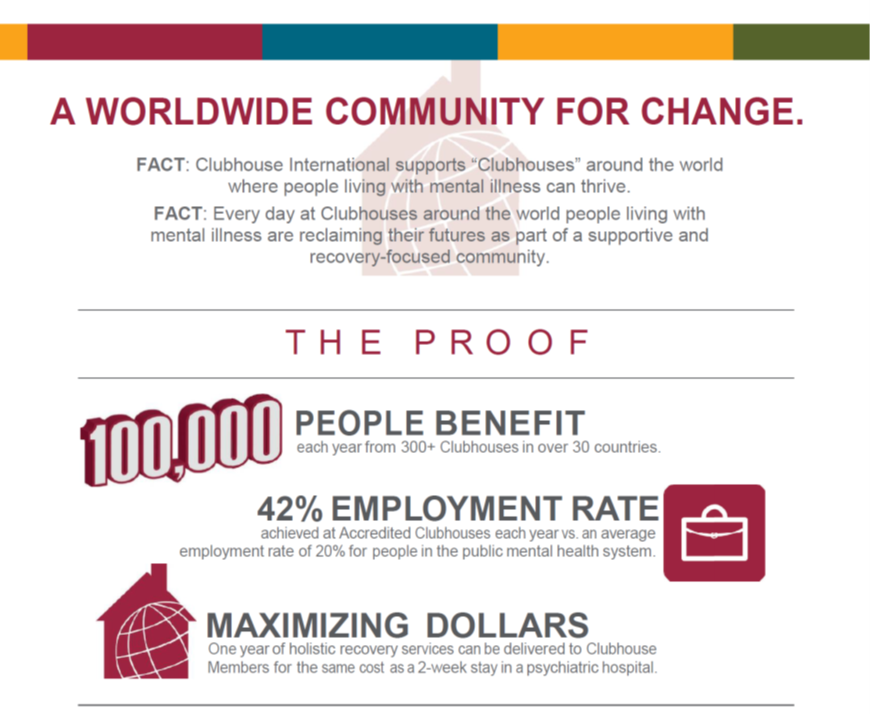 A WORLDWIDE COMMUNITY FOR CHANGE.

FACT: Clubhouse International supports “Clubhouses” around the world where people living with mental illness can thrive.

FACT: Every day at Clubhouses around the world people living with mental illness are reclaiming their futures as part of a supportive and recovery-focused community.

THE PROOF

100,000 PEOPLE BENEFIT
each year from 300+ Clubhouses in over 30 countries.

42% EMPLOYMENT RATE
achieved at Accredited Clubhouses each year vs. an average employment rate of 20% for people in the public mental health system.

MAXIMIZING DOLLARS
One year of holistic recovery services can be delivered to Clubhouse Members for the same cost as a 2-week stay in a psychiatric hospital.